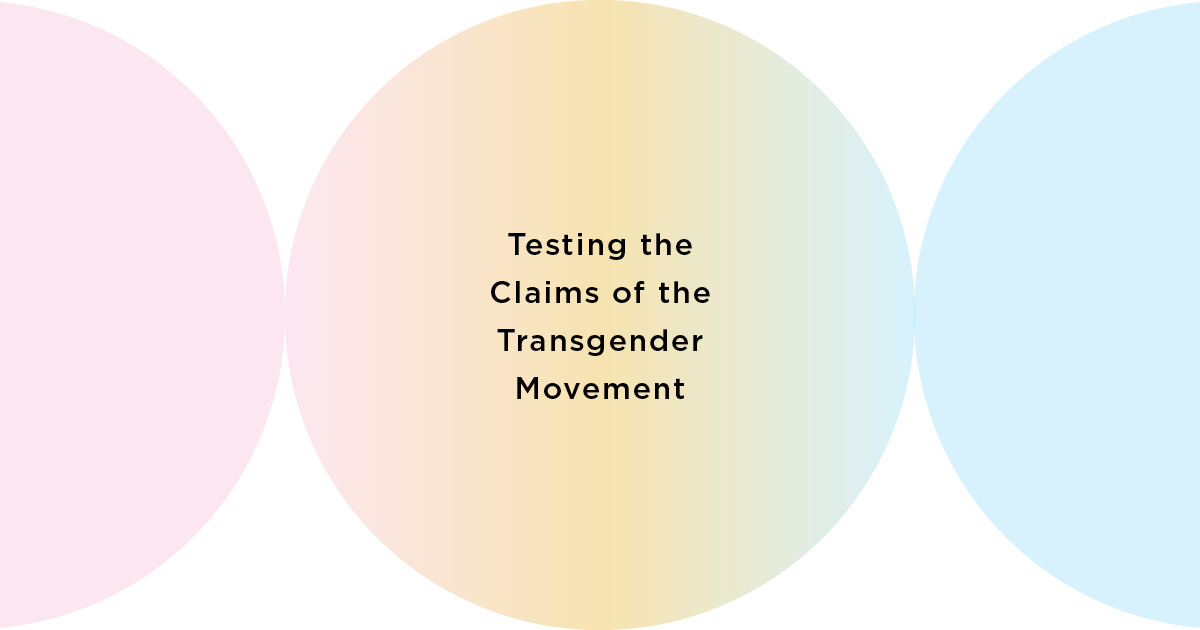 Testing the
Claims of the
Transgender
Movement