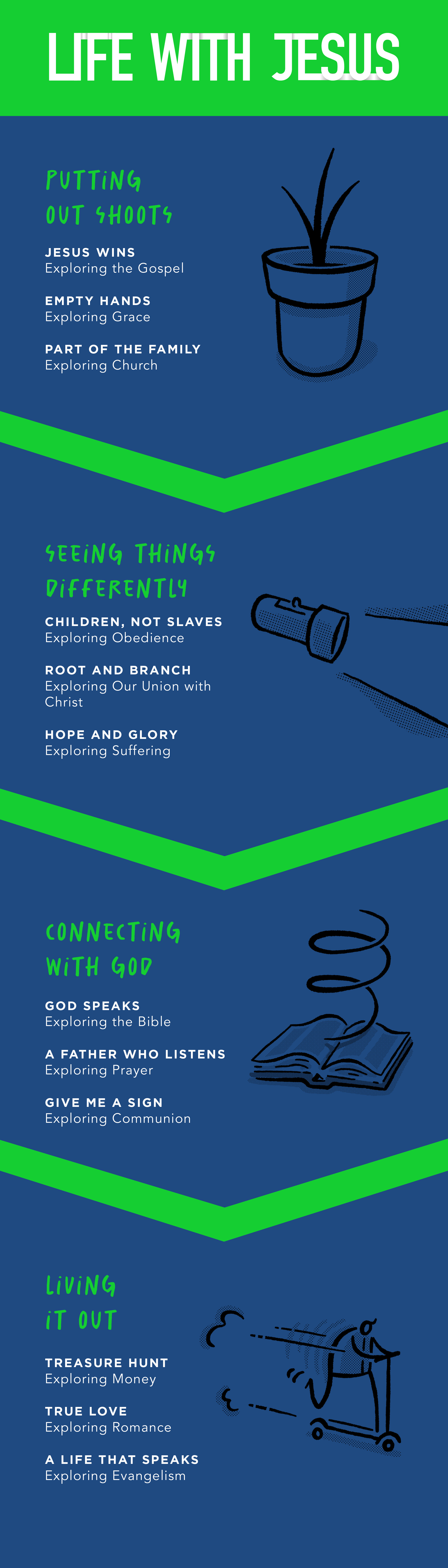 LIFE WITH JESUS

PUTTING OUT SHOOTS

JESUS WINS
Exploring the Gospel

EMPTY HANDS
Exploring Grace

PART OF THE FAMILY
Exploring Church

SEEING THINGS DIFFERENTLY

CHILDREN, NOT SLAVES
Exploring Obedience

ROOT AND BRANCH
Exploring Our Union with Christ

HOPE AND GLORY
Exploring Suffering

CONNECTING WITH GOD

GOD SPEAKS
Exploring the Bible

A FATHER WHO LISTENS
Exploring Prayer

GIVE ME A SIGN
Exploring Communion

LIVING IT OUT

TREASURE HUNT
Exploring Money

TRUE LOVE
Exploring Romance

A LIFE THAT SPEAKS
Exploring Evangelism