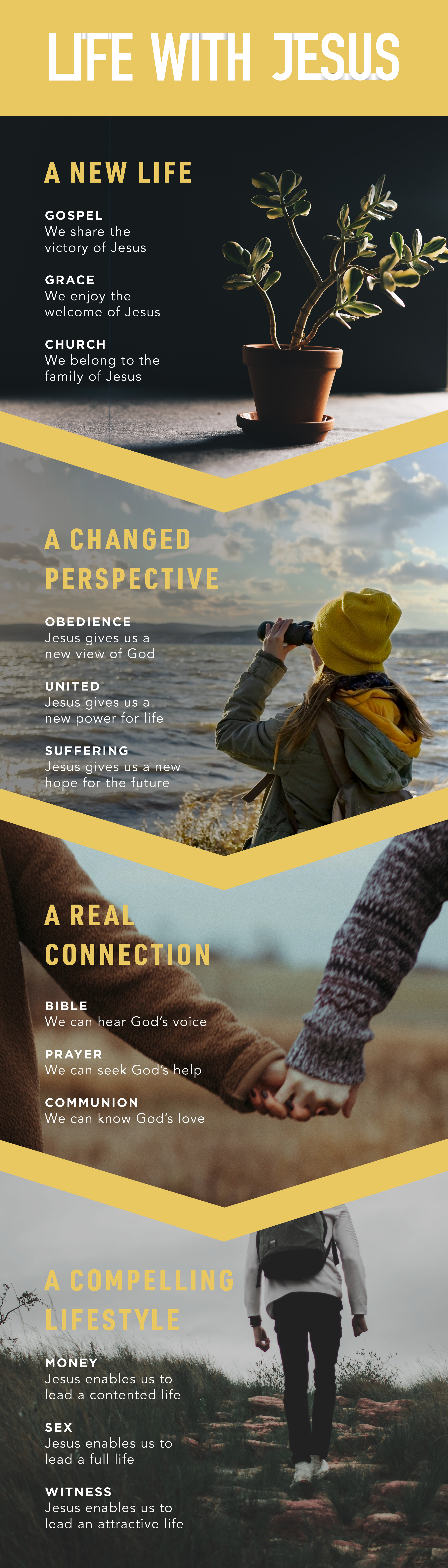 LIFE WITH JESUS

A NEW LIFE

GOSPEL
We share the victory of Jesus

GRACE
We enjoy the welcome of Jesus

CHURCH
We belong to the family of Jesus

A CHANGED PERSPECTIVE

OBEDIENCE
Jesus gives us a new view of God

UNITED
Jesus gives us a new power for life

SUFFERING
Jesus gives us a new hope for the future

A REAL CONNECTION

BIBLE
We can hear God's voice

PRAYER
We can seek God's help

COMMUNION
We can know God's love

A COMPELLING LIFESTYLE

MONEY
Jesus enables us to lead a contented life

SEX
Jesus enables us to lead a full life

WITNESS
Jesus enables us to lead an attractive life